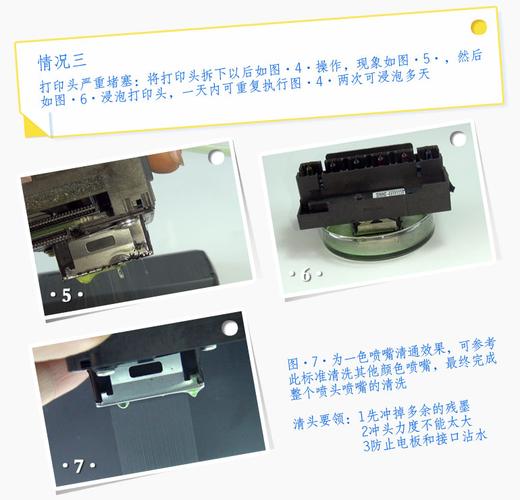 情况三

打印头严重堵塞：将打印头拆下以后如图·4·操作，现象如图·5·，然后如图·6·浸泡打印头，一天内可重复执行图·4·两次可浸泡多天

·5·

·6·

·7·

图·7·为一色喷嘴清通效果，可参考此标准清洗其他颜色喷嘴，最终完成整个喷头喷嘴的清洗

清头要领：1先冲掉多余的残墨
2冲头力度不能太大
3防止电板和接口沾水