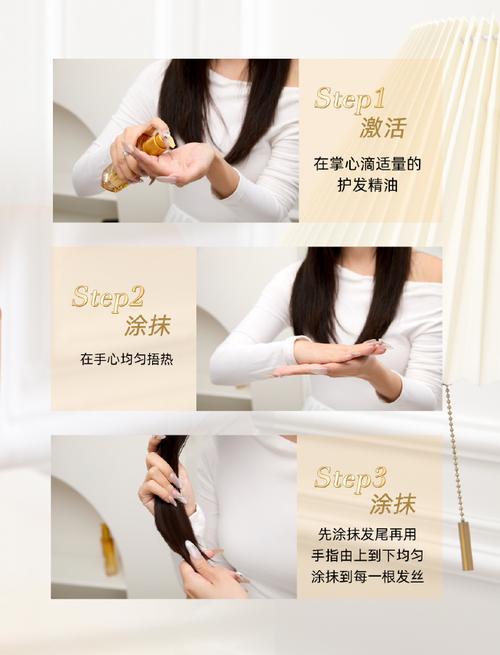 Step1
激活

在掌心滴适量的护发精油

Step2
涂抹

在手心均匀捂热

Step3
涂抹

先涂抹发尾再用手指由上到下均匀涂抹到每一根发丝